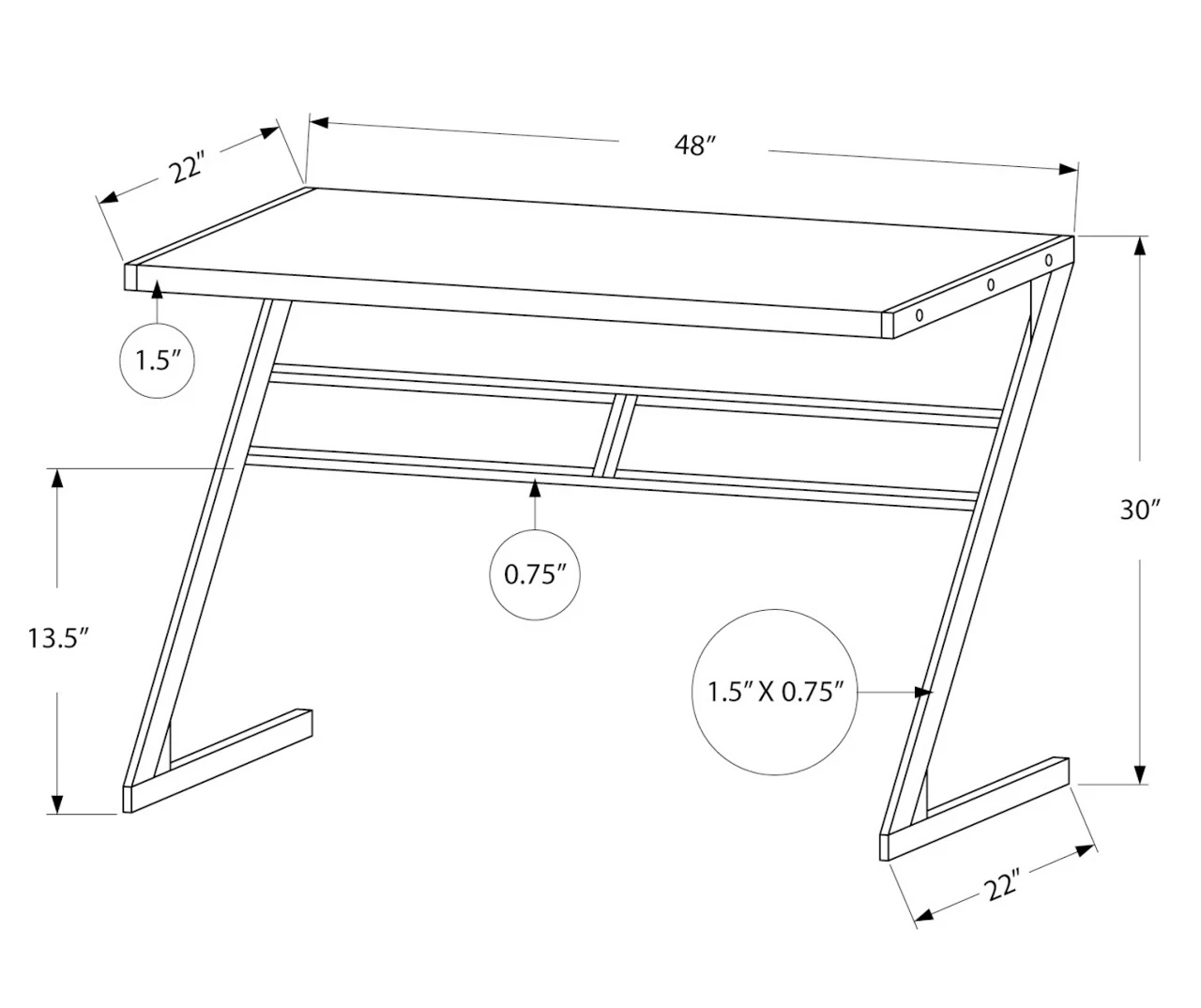 22″

48″

1.5″

30″

0.75″

13.5″

1.5″ X 0.75″

22″